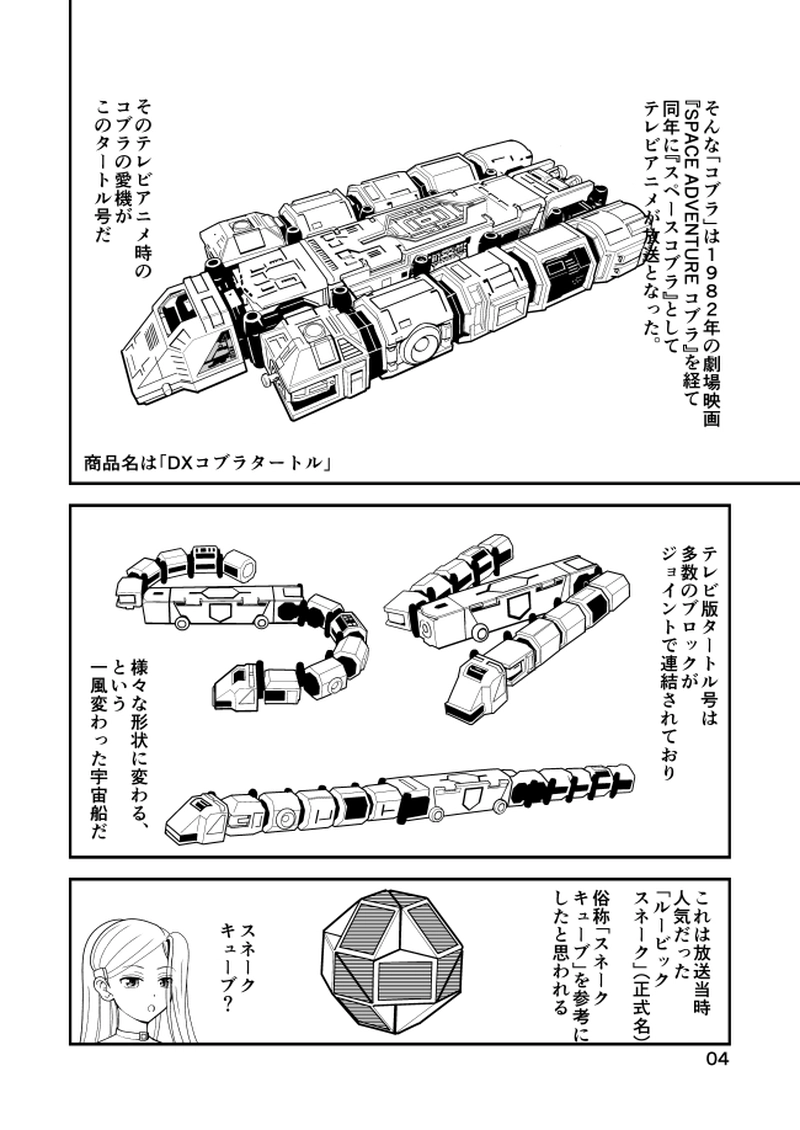 そんな「コブラ」は１９８２年の劇場映画『SPACE ADVENTURE コブラ』を経て同年に『スペースコブラ』としてテレビアニメが放送となった。

そのテレビアニメ時のコブラの愛機がこのタートル号だ

商品名は「DXコブラタートル」

テレビ版タートル号は多数のブロックがジョイントで連結されており

様々な形状に変わる、という一風変わった宇宙船だ

これは放送当時人気だった「ルービックスネーク」(正式名)俗称「スネークキューブ」を参考にしたと思われる

スネークキューブ？

04