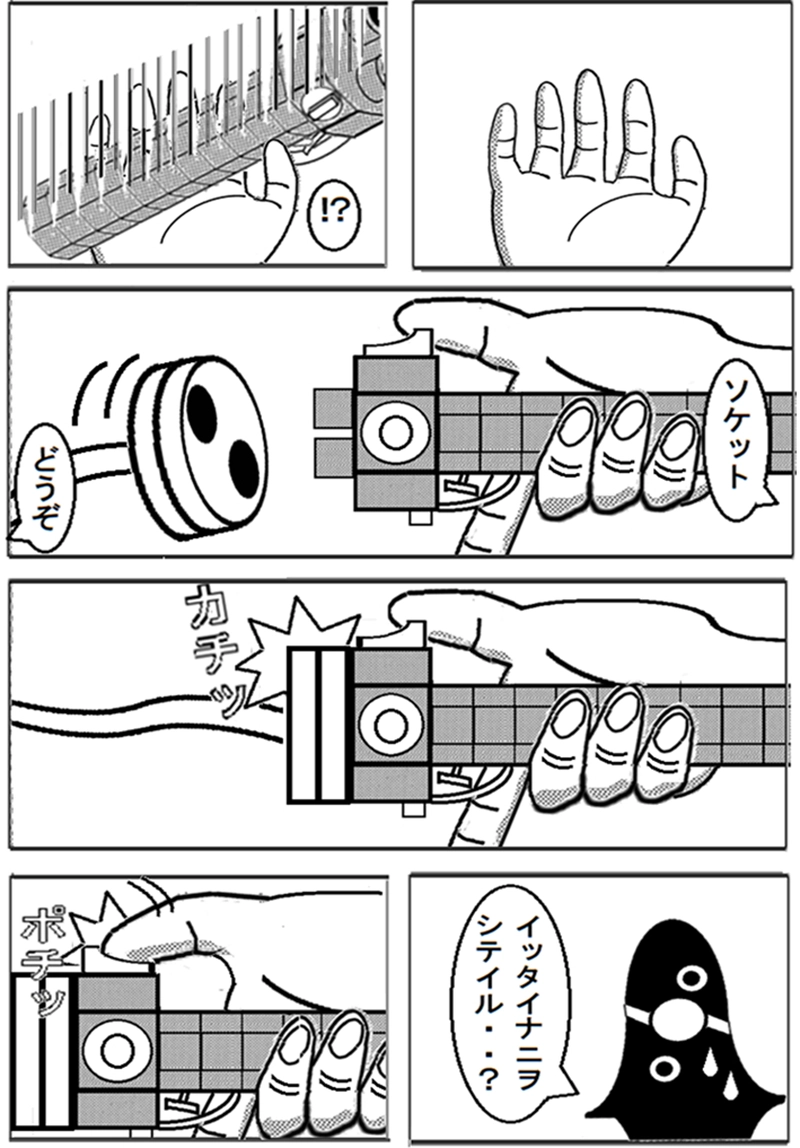 !?

ソケット

どうぞ

カチッ

ポチッ

イッタイナニヲシテイル・・?