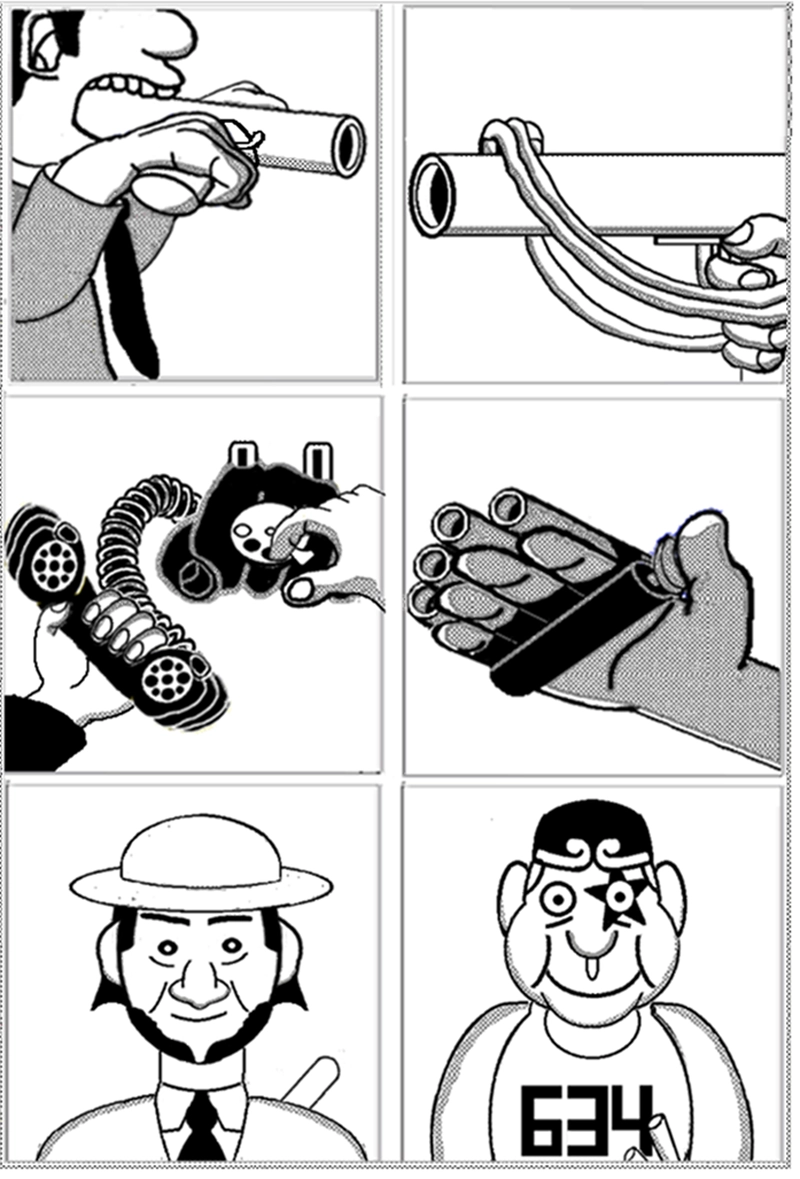 634