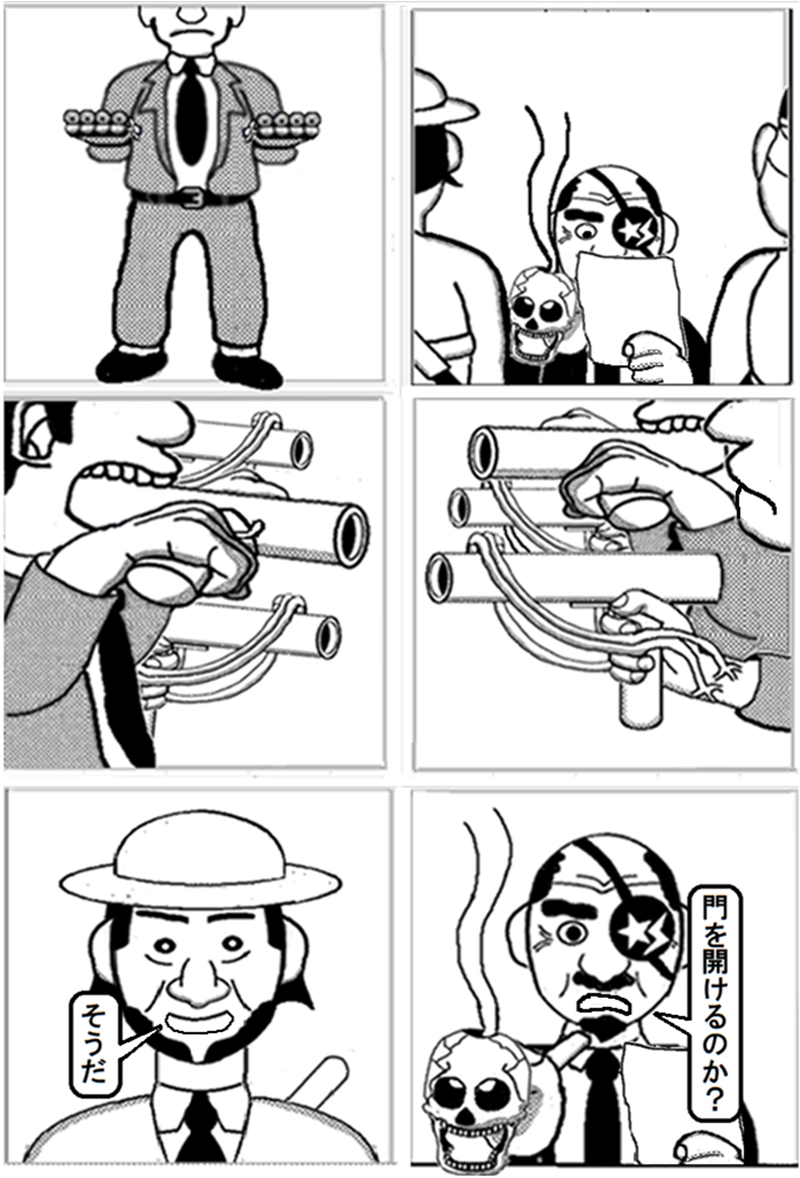 門を開けるのか?

そうだ