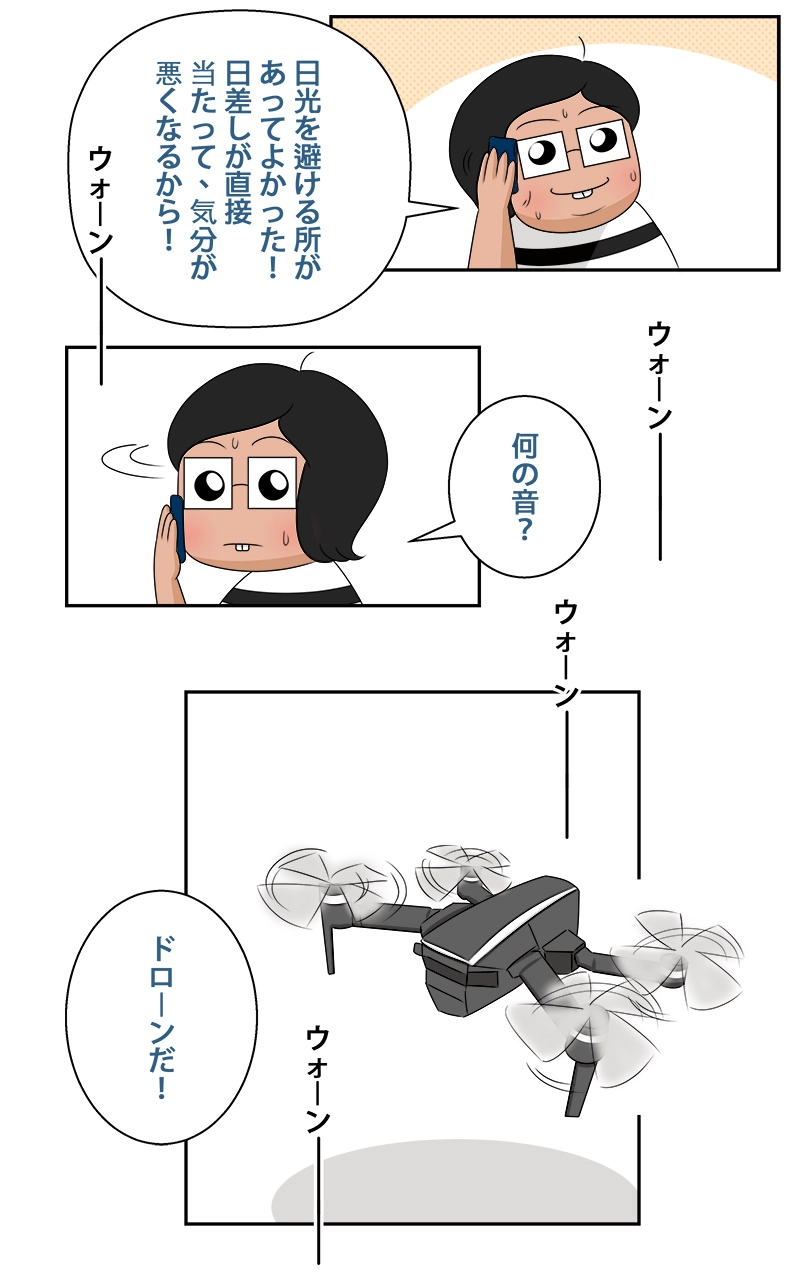 日光を避ける所があってよかった!日差しが直接当たって、気分が悪くなるから!

ウォーン

ウォーン

何の音?

ウォーン

ドローンだ!

ウォーン