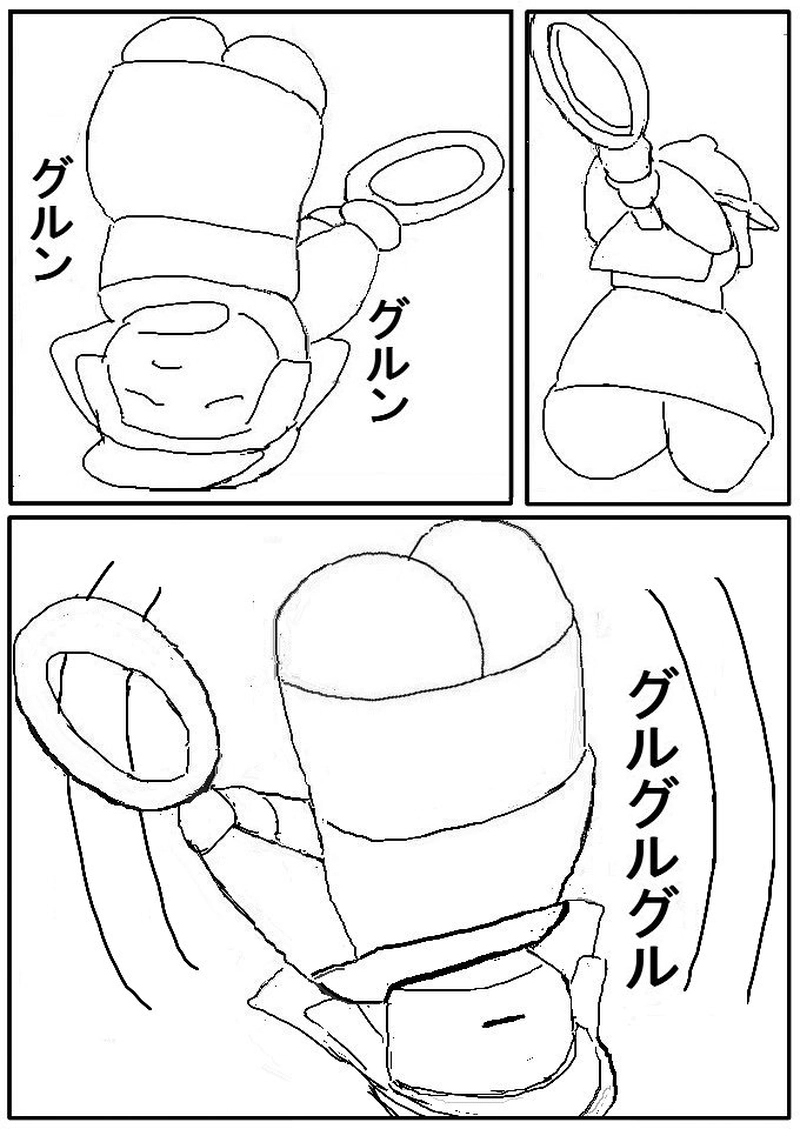 グルン

グルン

グルグルグル