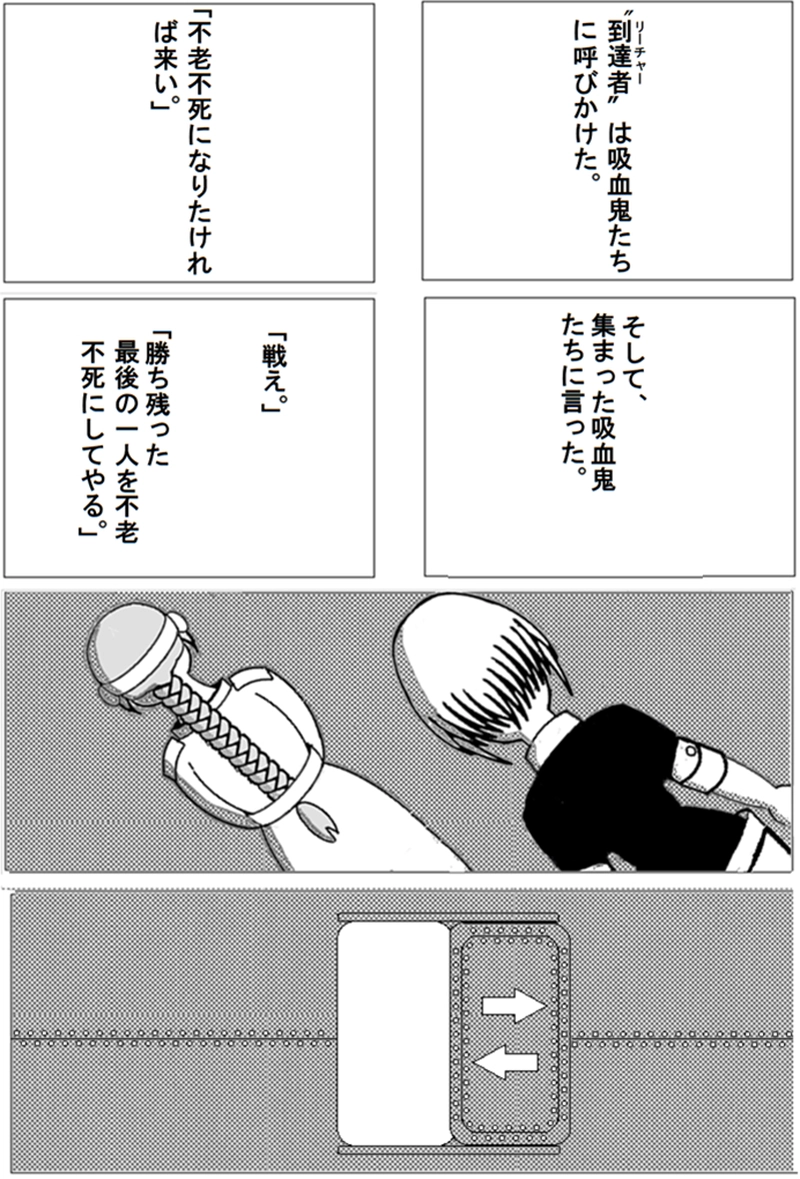 〝到達者(リーチャー)〟は吸血鬼たちに呼びかけた。

「不老不死になりたければ来い。」

そして、集まった吸血鬼たちに言った。

「戦え。」

「勝ち残った最後の一人を不老不死にしてやる。」