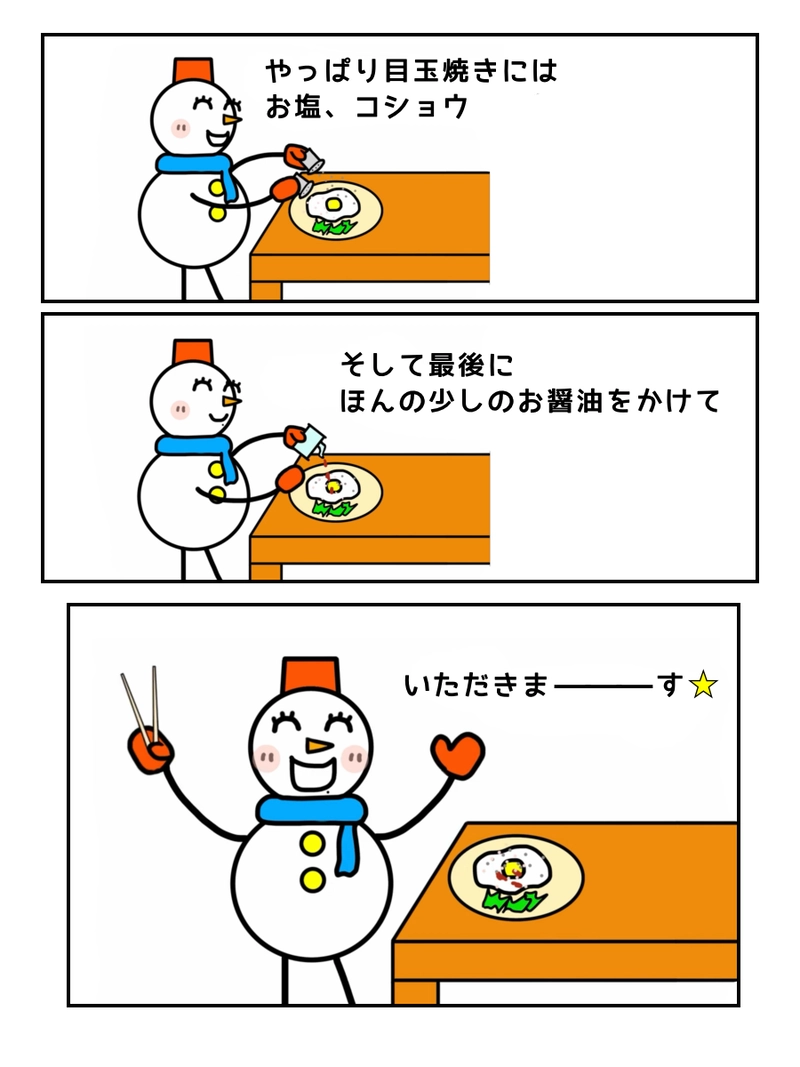 やっぱり目玉焼きには
お塩、コショウ

そして最後に
ほんの少しのお醤油をかけて

いただきま———す☆